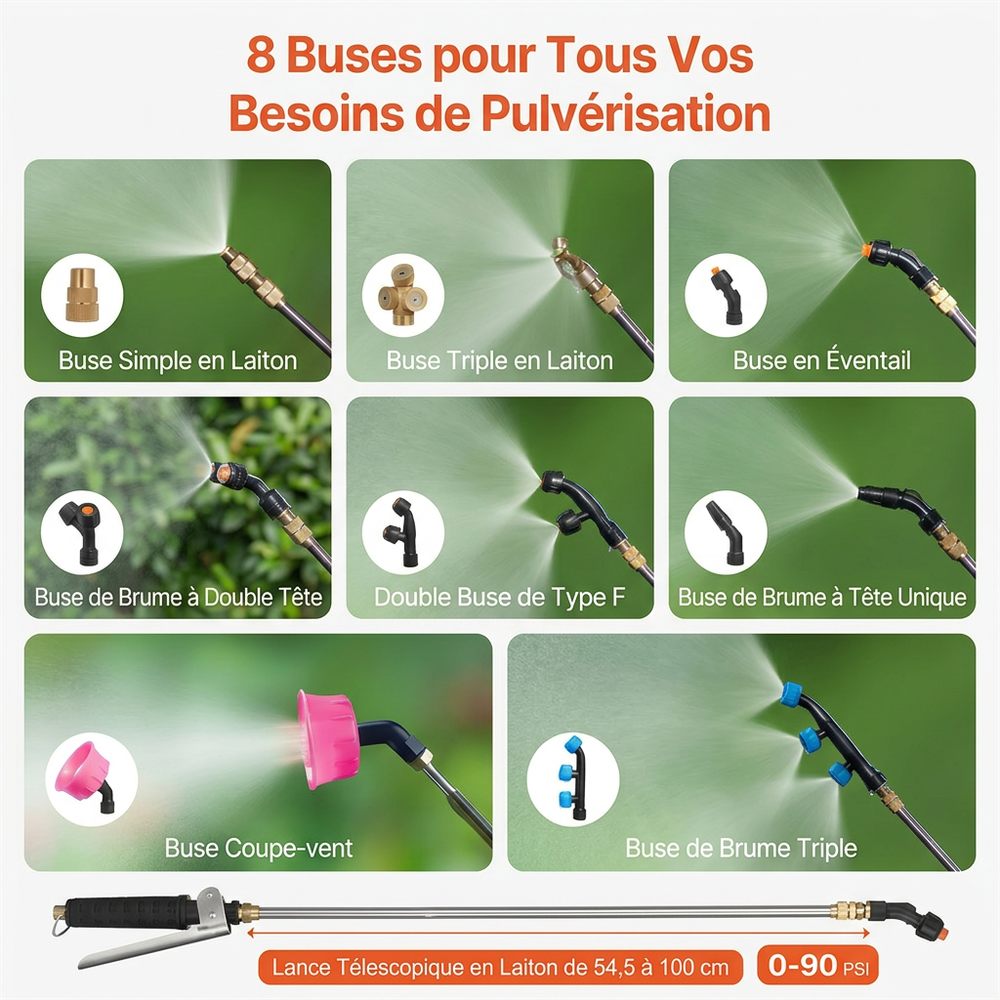 8 Buses pour Tous Vos Besoins de Pulvérisation

Buse Simple en Laiton

Buse Triple en Laiton

Buse en Éventail

Buse de Brume à Double Tête

Double Buse de Type F

Buse de Brume à Tête Unique

Buse Coupe-vent

Buse de Brume Triple

Lance Télescopique en Laiton de 54,5 à 100 cm

0-90 PSI